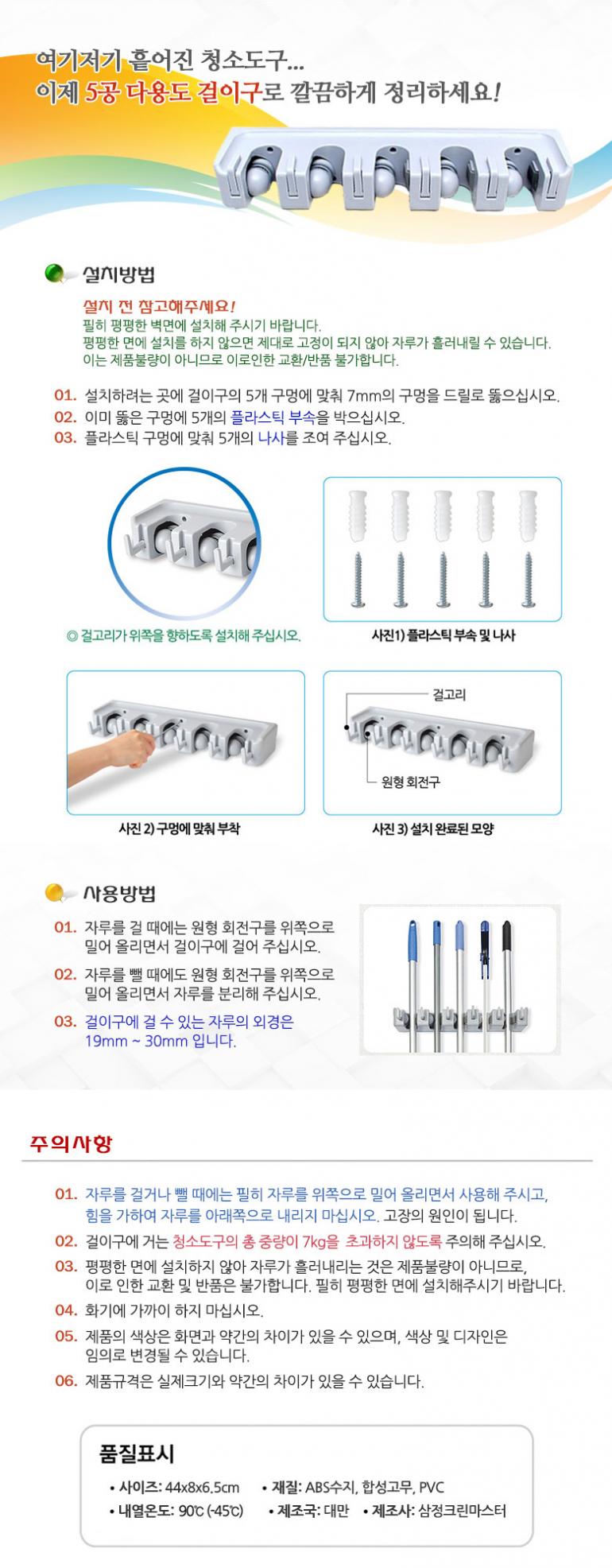 여기저기 흩어진 청소도구...
이제 5공 다용도 걸이구로 깔끔하게 정리하세요!

설치방법

설치 전 참고해주세요!
필히 평평한 벽면에 설치해 주시기 바랍니다.
평평한 면에 설치를 하지 않으면 제대로 고정이 되지 않아 자루가 흘러내릴 수 있습니다.
이는 제품불량이 아니므로 이로인한 교환/반품 불가합니다.

01. 설치하려는 곳에 걸이구의 5개 구멍에 맞춰 7mm의 구멍을 드릴로 뚫으십시오.
02. 이미 뚫은 구멍에 5개의 플라스틱 부속을 박으십시오.
03. 플라스틱 구멍에 맞춰 5개의 나사를 조여 주십시오.

◎ 걸고리가 위쪽을 향하도록 설치해 주십시오.

사진1) 플라스틱 부속 및 나사

사진 2) 구멍에 맞춰 부착

걸고리
원형 회전구
사진 3) 설치 완료된 모양

사용방법

01. 자루를 걸 때에는 원형 회전구를 위쪽으로 밀어 올리면서 걸이구에 걸어 주십시오.
02. 자루를 뺄 때에도 원형 회전구를 위쪽으로 밀어 올리면서 자루를 분리해 주십시오.
03. 걸이구에 걸 수 있는 자루의 외경은 19mm ~ 30mm 입니다.

주의사항

01. 자루를 걸거나 뺄 때에는 필히 자루를 위쪽으로 밀어 올리면서 사용해 주시고, 힘을 가하여 자루를 아래쪽으로 내리지 마십시오. 고장의 원인이 됩니다.
02. 걸이구에 거는 청소도구의 총 중량이 7kg을 초과하지 않도록 주의해 주십시오.
03. 평평한 면에 설치하지 않아 자루가 흘러내리는 것은 제품불량이 아니므로, 이로 인한 교환 및 반품은 불가합니다. 필히 평평한 면에 설치해주시기 바랍니다.
04. 화기에 가까이 하지 마십시오.
05. 제품의 색상은 화면과 약간의 차이가 있을 수 있으며, 색상 및 디자인은 임의로 변경될 수 있습니다.
06. 제품규격은 실제크기와 약간의 차이가 있을 수 있습니다.

품질표시
• 사이즈: 44x8x6.5cm • 재질: ABS수지, 합성고무, PVC
• 내열온도: 90℃ (-45℃) • 제조국: 대만 • 제조사: 삼정크린마스터